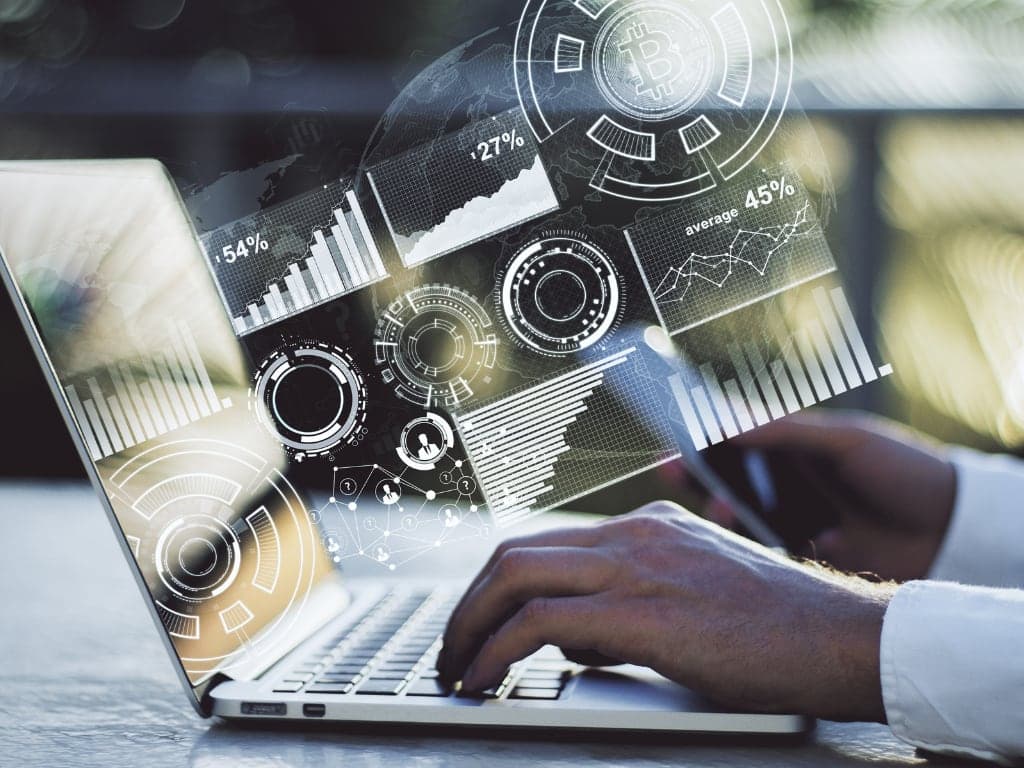 54%
27%
average 45%